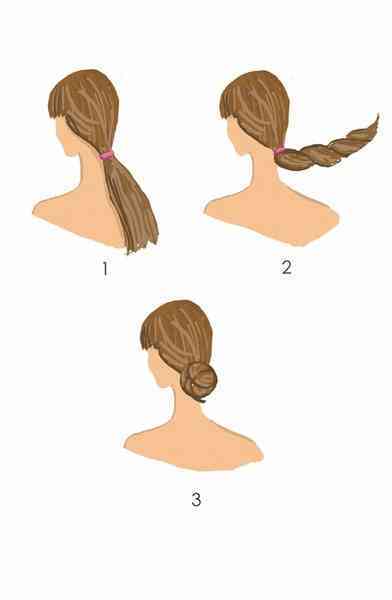 1

2

3