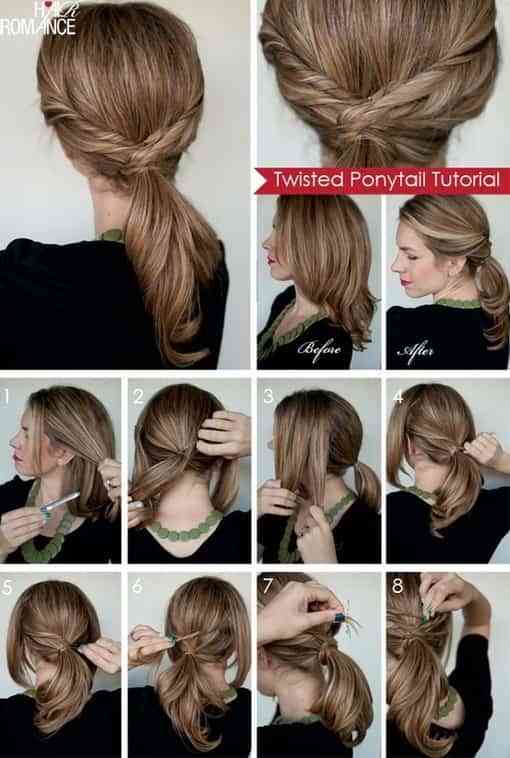 HAIR ROMANCE

Twisted Ponytail Tutorial

Before

After

1

2

3

4

5

6

7

8